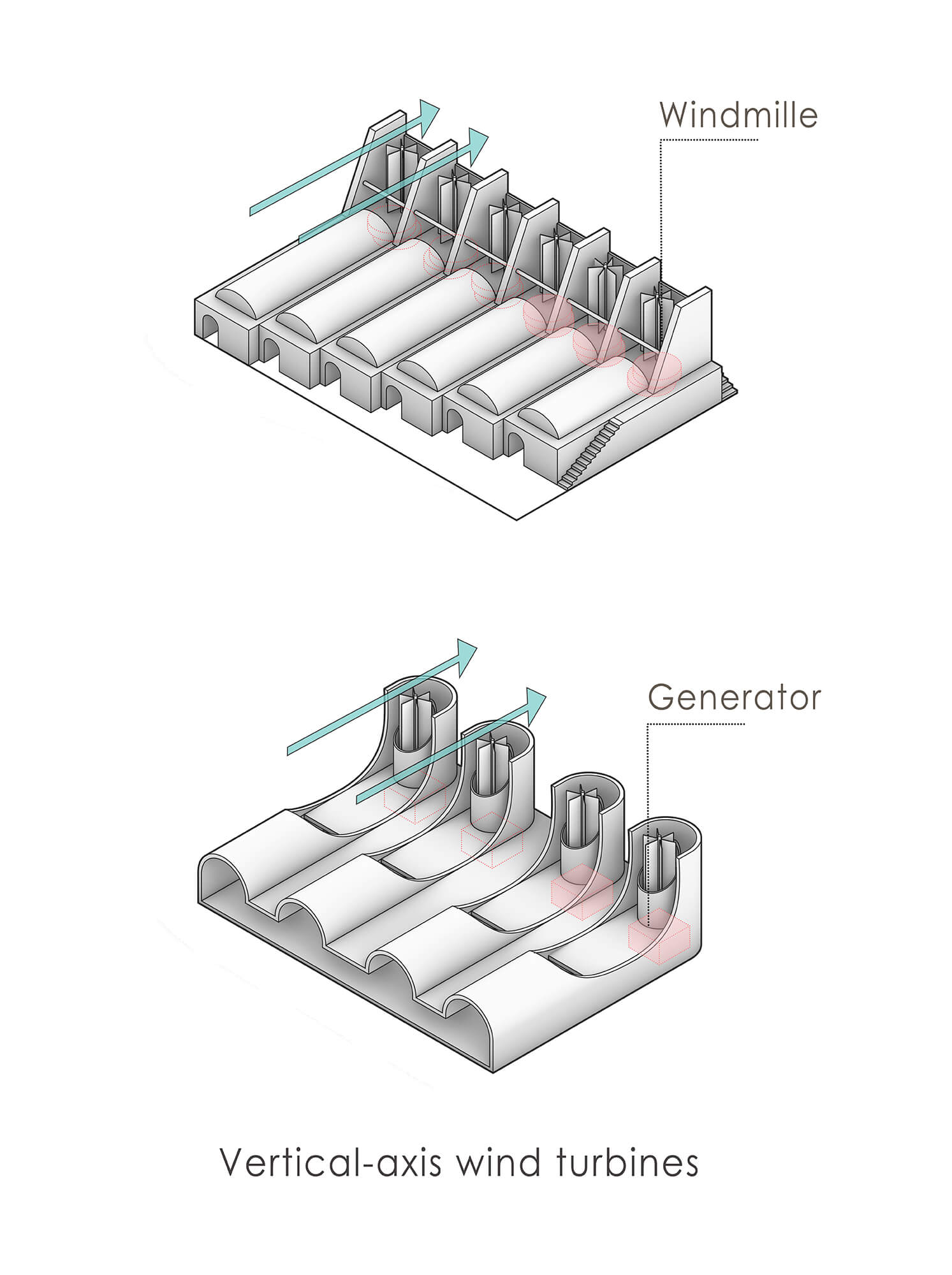 Windmille

Generator

Vertical-axis wind turbines