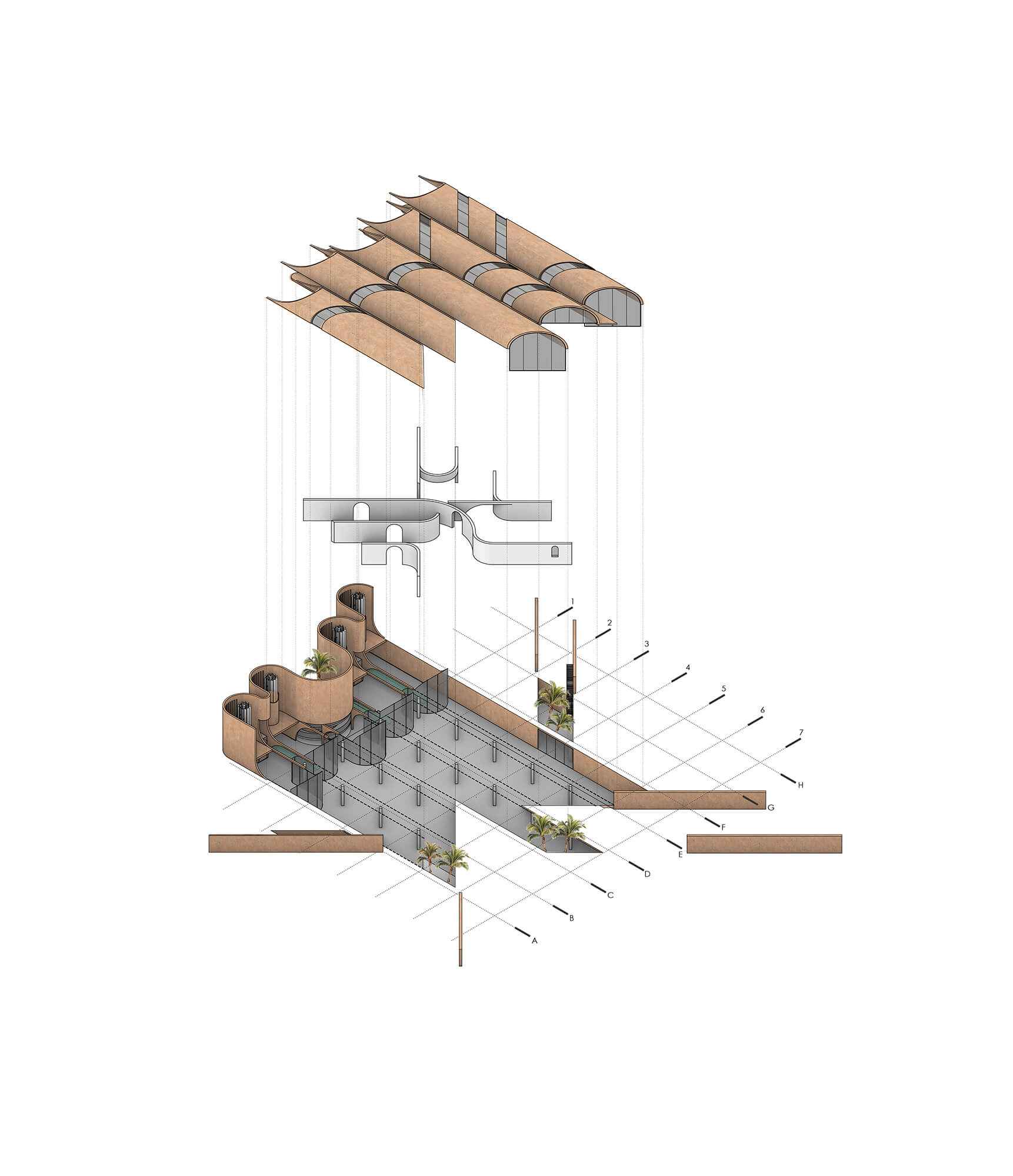 1
2
3
4
5
6
7
H
G
F
E
D
C
B
A